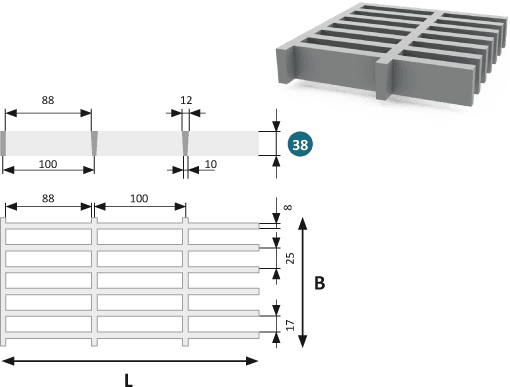 88

12

38

100

10

88

100

8

25

B

17

L